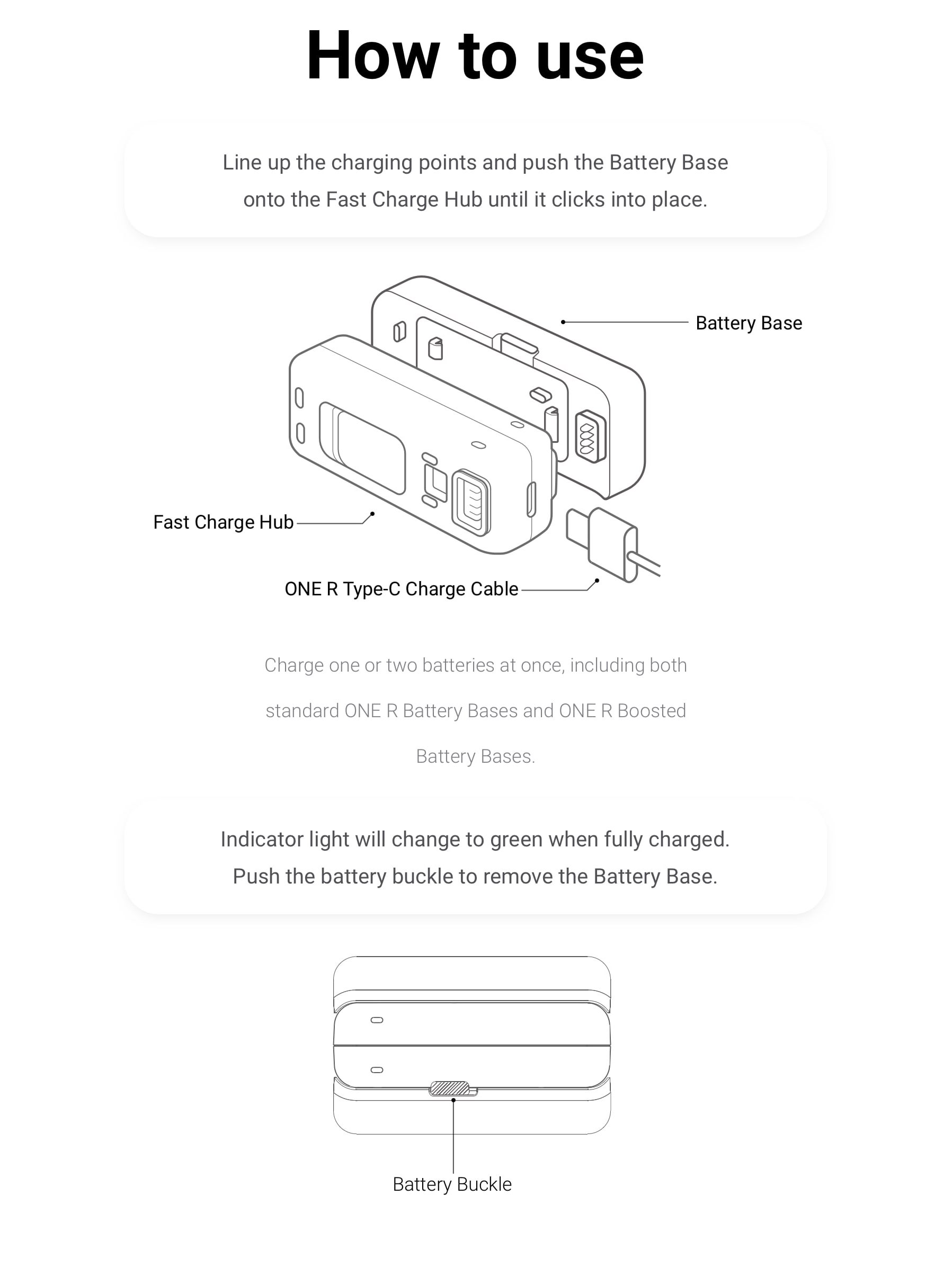 How to use

Line up the charging points and push the Battery Base onto the Fast Charge Hub until it clicks into place.

Battery Base

Fast Charge Hub

ONE R Type-C Charge Cable

Charge one or two batteries at once, including both standard ONE R Battery Bases and ONE R Boosted Battery Bases.

Indicator light will change to green when fully charged. Push the battery buckle to remove the Battery Base.

Battery Buckle